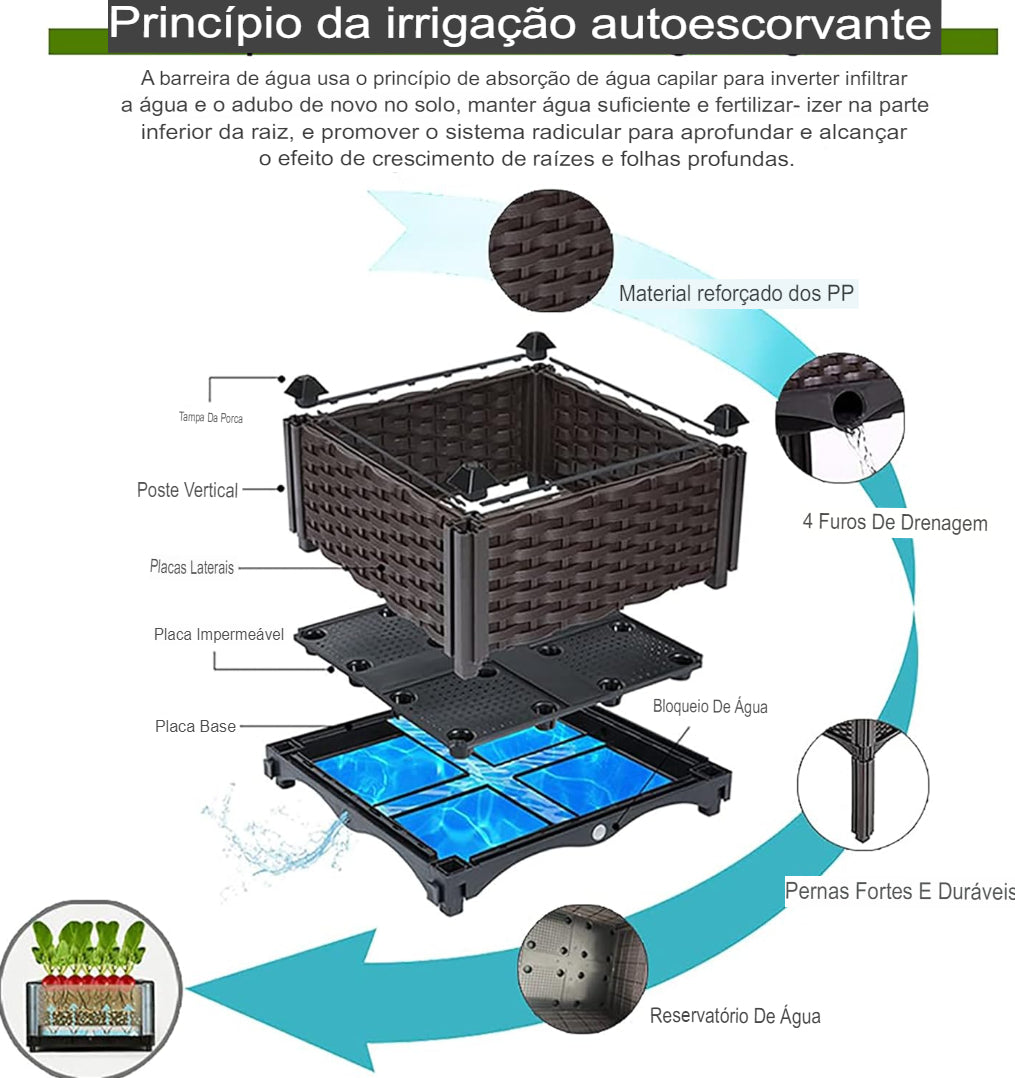 Princípio da irrigação autoescorvante

A barreira de água usa o princípio de absorção de água capilar para inverter infiltrar a água e o adubo de novo no solo, manter água suficiente e fertilizar- izer na parte inferior da raiz, e promover o sistema radicular para aprofundar e alcançar o efeito de crescimento de raízes e folhas profundas.

Material reforçado dos PP

Tampa Da Porca

Poste Vertical

4 Furos De Drenagem

Placas Laterais

Placa Impermeável

Bloqueio De Água

Placa Base

Pernas Fortes E Duráveis

Reservatório De Água